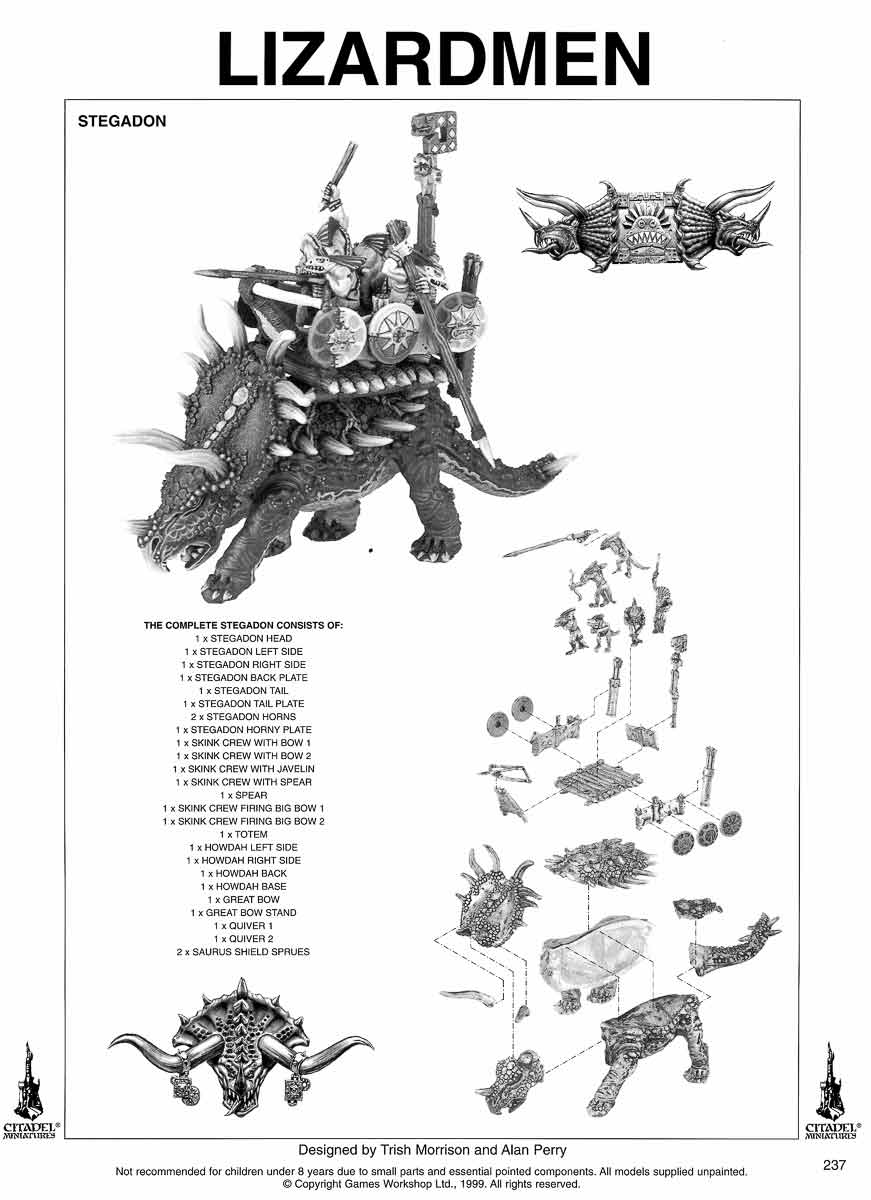 LIZARDMEN

STEGADON

THE COMPLETE STEGADON CONSISTS OF:
1 x STEGADON HEAD
1 x STEGADON LEFT SIDE
1 x STEGADON RIGHT SIDE
1 x STEGADON BACK PLATE
1 x STEGADON TAIL
1 x STEGADON TAIL PLATE
2 x STEGADON HORNS
1 x STEGADON HORNY PLATE
1 x SKINK CREW WITH BOW 1
1 x SKINK CREW WITH BOW 2
1 x SKINK CREW WITH JAVELIN
1 x SKINK CREW WITH SPEAR
1 x SPEAR
1 x SKINK CREW FIRING BIG BOW 1
1 x SKINK CREW FIRING BIG BOW 2
1 x TOTEM
1 x HOWDAH LEFT SIDE
1 x HOWDAH RIGHT SIDE
1 x HOWDAH BACK
1 x HOWDAH BASE
1 x GREAT BOW
1 x GREAT BOW STAND
1 x QUIVER 1
1 x QUIVER 2
2 x SAURUS SHIELD SPRUES

CITADEL® MINIATURES

CITADEL® MINIATURES

Designed by Trish Morrison and Alan Perry

Not recommended for children under 8 years due to small parts and essential pointed components. All models supplied unpainted.
© Copyright Games Workshop Ltd., 1999. All rights reserved.

237